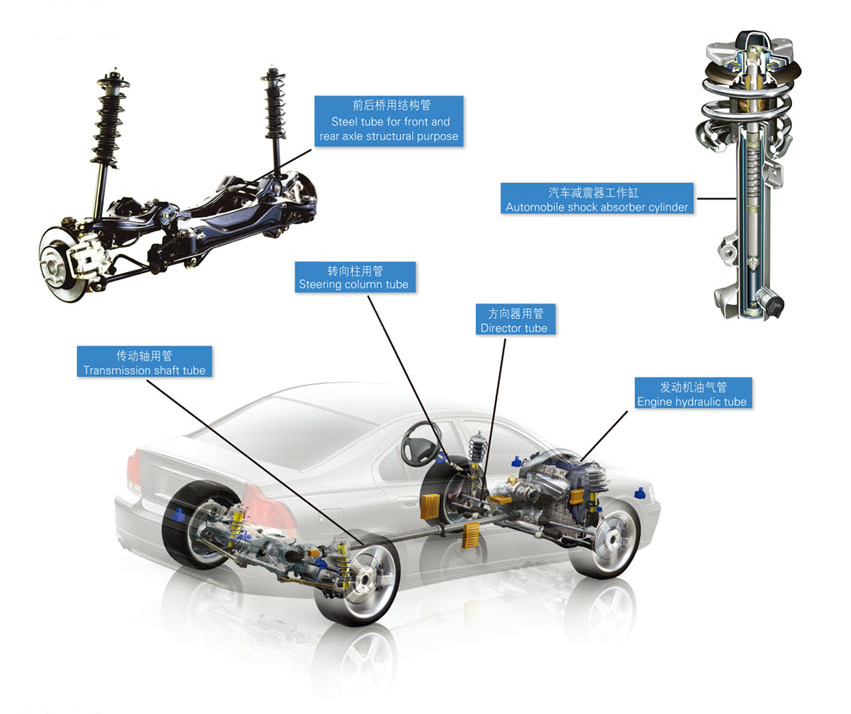 前后桥用结构管
Steel tube for front and rear axle structural purpose

汽车减震器工作缸
Automobile shock absorber cylinder

转向柱用管
Steering column tube

方向器用管
Director tube

传动轴用管
Transmission shaft tube

发动机油气管
Engine hydraulic tube